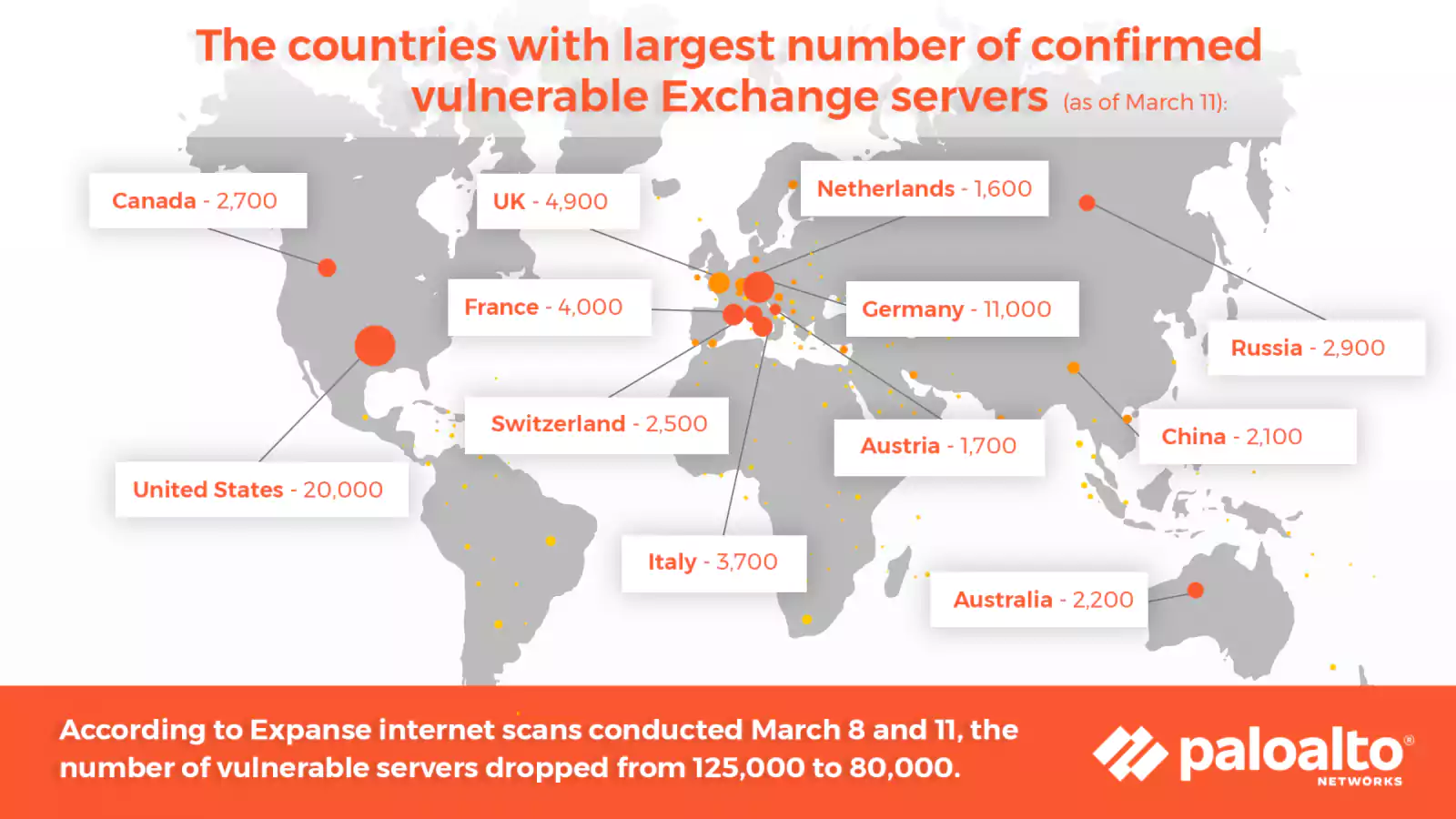 The countries with largest number of confirmed vulnerable Exchange servers (as of March 11):

Canada - 2,700

UK - 4,900

Netherlands - 1,600

France - 4,000

Germany - 11,000

Russia - 2,900

Switzerland - 2,500

Austria - 1,700

China - 2,100

United States - 20,000

Italy - 3,700

Australia - 2,200

According to Expanse internet scans conducted March 8 and 11, the number of vulnerable servers dropped from 125,000 to 80,000.

paloalto® NETWORKS